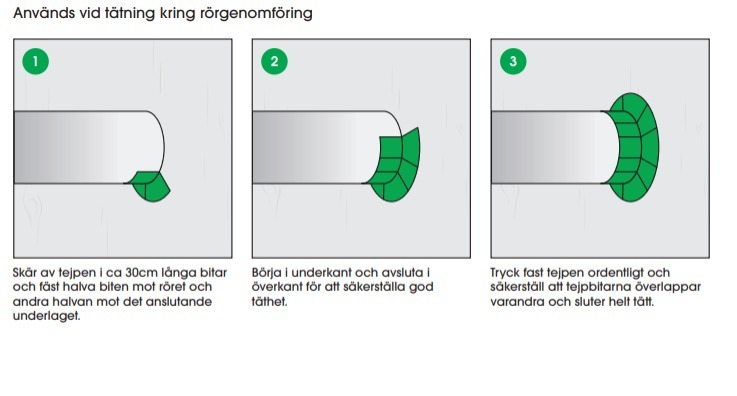 Används vid tätning kring rörgenomföring

1

Skär av tejpen i ca 30cm långa bitar och fäst halva biten mot röret och andra halvan mot det anslutande underlaget.

2

Börja i underkant och avsluta i överkant för att säkerställa god täthet.

3

Tryck fast tejpen ordentligt och säkerställ att tejpbitarna överlappar varandra och sluter helt tätt.