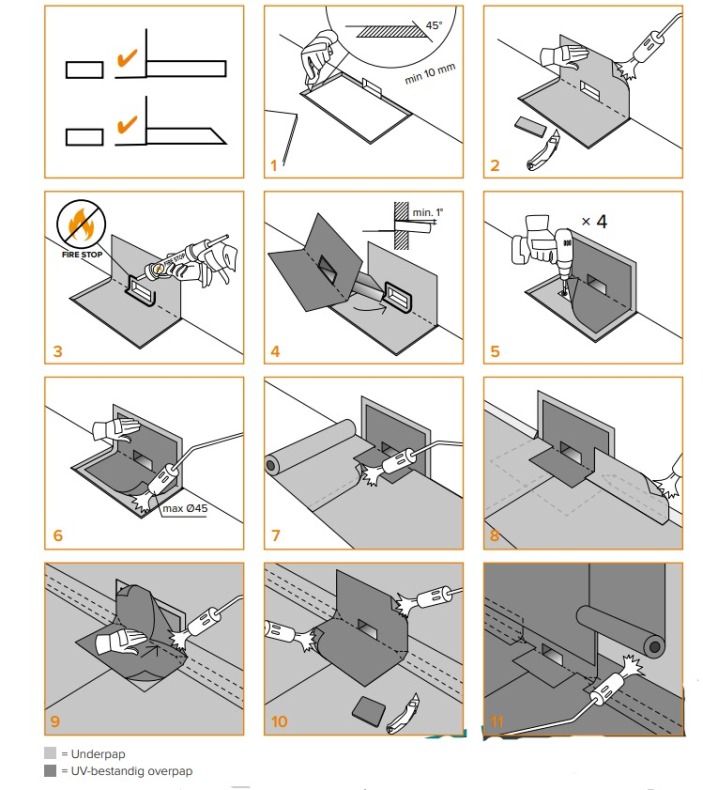 45°

min 10 mm

1

2

FIRE STOP

FIRE STOP

3

min. 1°

4

× 4

5

max Ø45

6

7

8

9

10

11

= Underpap
= UV-bestandig overpap